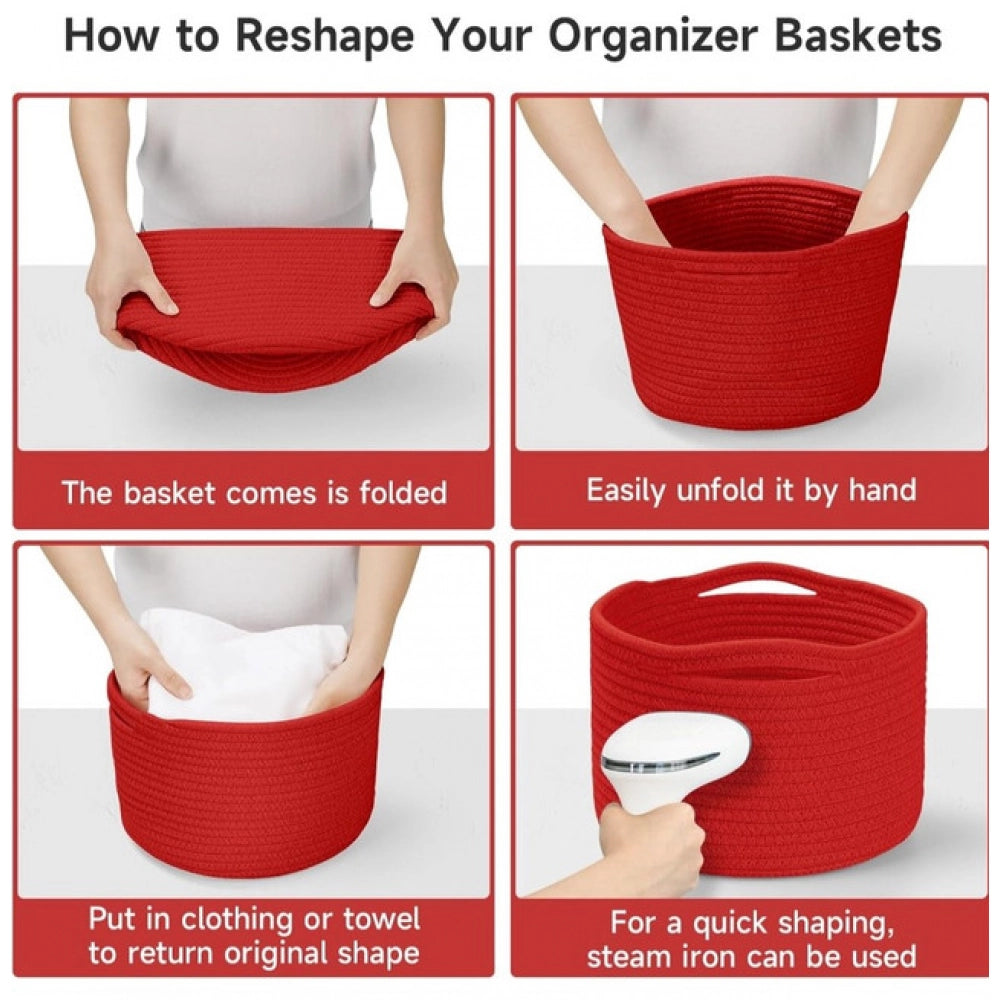 How to Reshape Your Organizer Baskets

The basket comes is folded

Easily unfold it by hand

Put in clothing or towel to return original shape

For a quick shaping, steam iron can be used